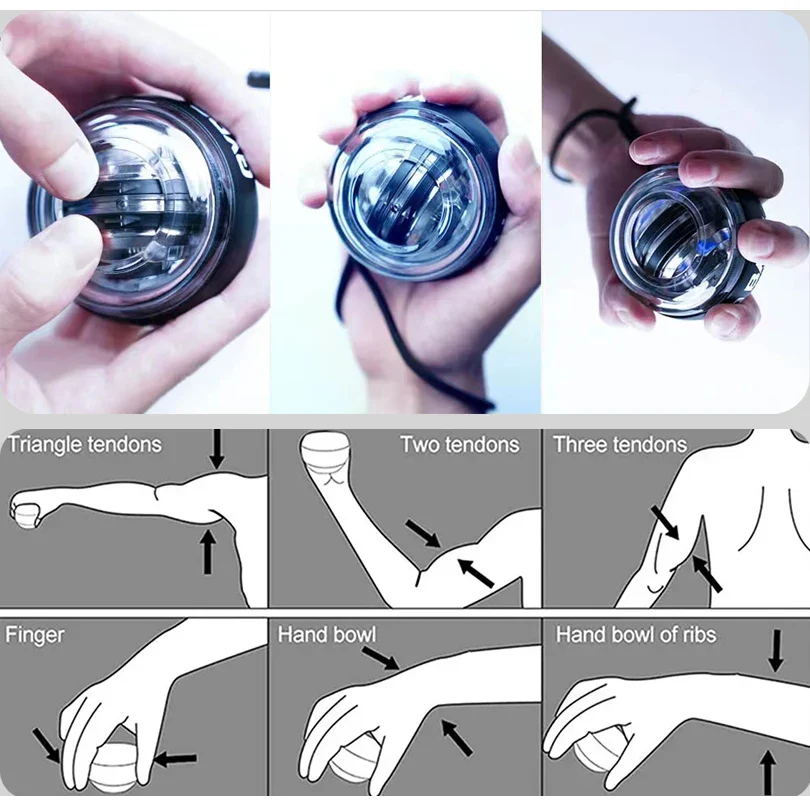 Triangle tendons

Two tendons

Three tendons

Finger

Hand bowl

Hand bowl of ribs